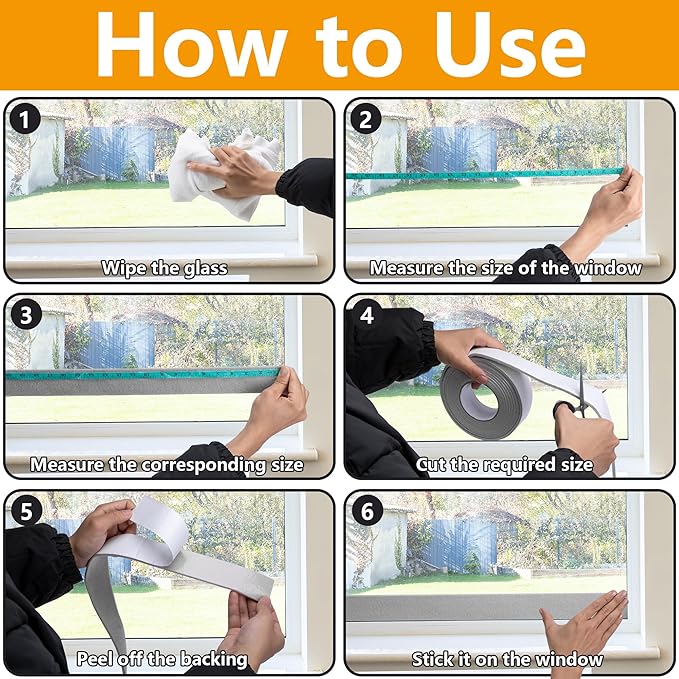 How to Use

1
Wipe the glass

2
Measure the size of the window

3
Measure the corresponding size

4
Cut the required size

5
Peel off the backing

6
Stick it on the window