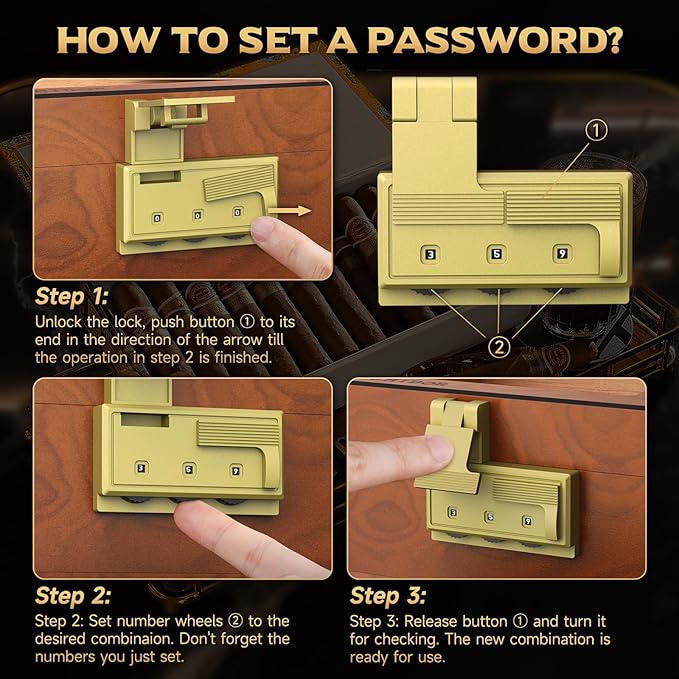 HOW TO SET A PASSWORD?

0 0 0

①

3 5 9

②

Step 1:

Unlock the lock, push button ① to its end in the direction of the arrow till the operation in step 2 is finished.

3 5 9

3 5 9

Step 2:

Step 2: Set number wheels ② to the desired combinaion. Don't forget the numbers you just set.

Step 3:

Step 3: Release button ① and turn it for checking. The new combination is ready for use.