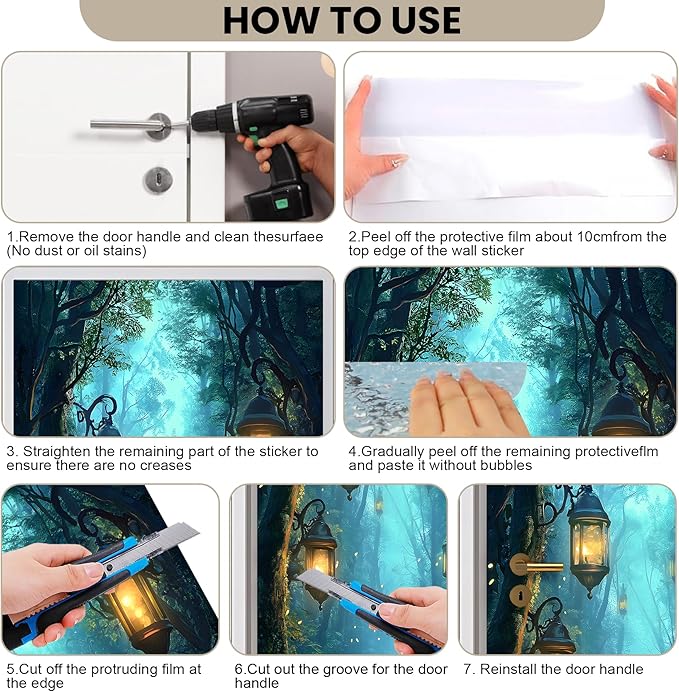 HOW TO USE

1.Remove the door handle and clean thesurfaee (No dust or oil stains)

2.Peel off the protective film about 10cmfrom the top edge of the wall sticker

3. Straighten the remaining part of the sticker to ensure there are no creases

4.Gradually peel off the remaining protectiveflm and paste it without bubbles

5.Cut off the protruding film at the edge

6.Cut out the groove for the door handle

7. Reinstall the door handle