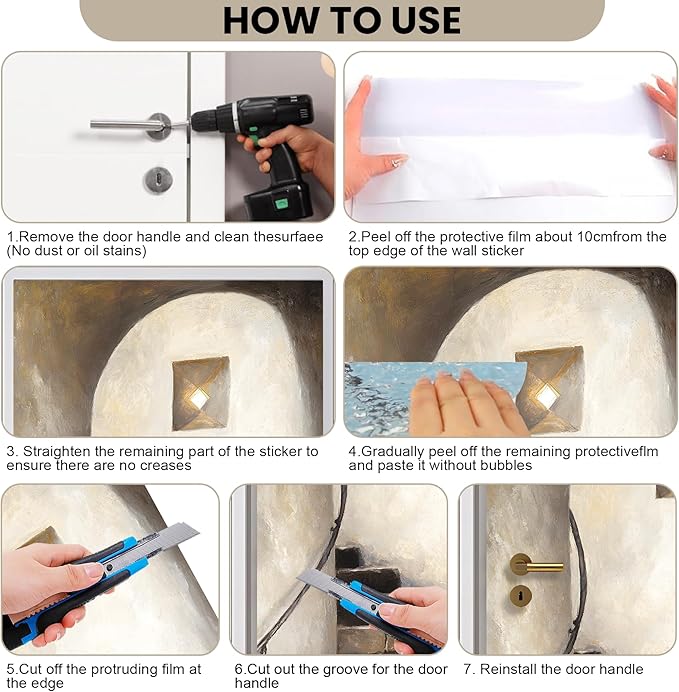 HOW TO USE

1.Remove the door handle and clean thesurfaee (No dust or oil stains)

2.Peel off the protective film about 10cmfrom the top edge of the wall sticker

3. Straighten the remaining part of the sticker to ensure there are no creases

4.Gradually peel off the remaining protectiveflm and paste it without bubbles

5.Cut off the protruding film at the edge

6.Cut out the groove for the door handle

7. Reinstall the door handle