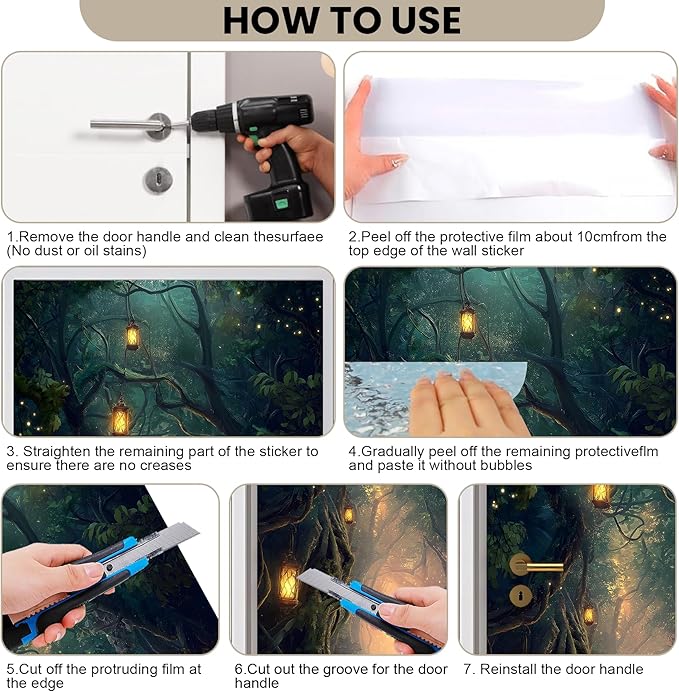 HOW TO USE

1.Remove the door handle and clean thesurfaee (No dust or oil stains)

2.Peel off the protective film about 10cmfrom the top edge of the wall sticker

3. Straighten the remaining part of the sticker to ensure there are no creases

4.Gradually peel off the remaining protectiveflm and paste it without bubbles

5.Cut off the protruding film at the edge

6.Cut out the groove for the door handle

7. Reinstall the door handle