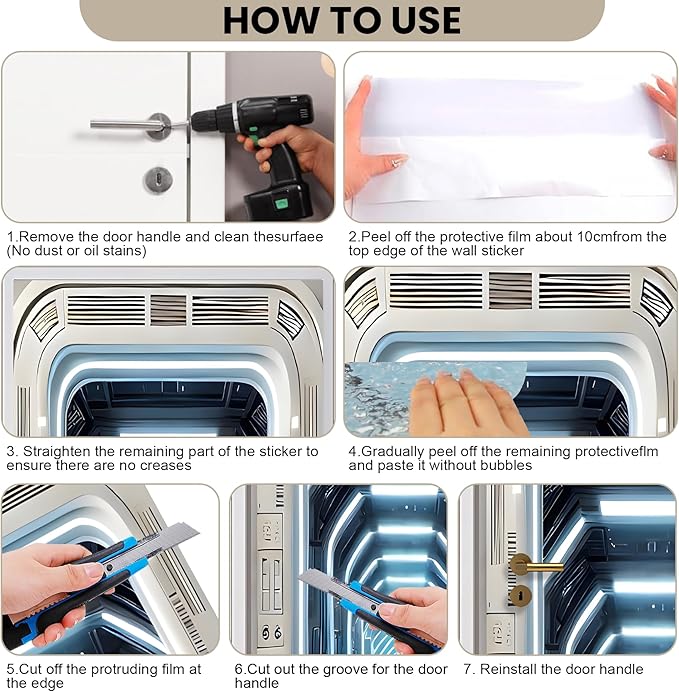 HOW TO USE

1.Remove the door handle and clean thesurfaee (No dust or oil stains)

2.Peel off the protective film about 10cmfrom the top edge of the wall sticker

3. Straighten the remaining part of the sticker to ensure there are no creases

4.Gradually peel off the remaining protectiveflm and paste it without bubbles

5.Cut off the protruding film at the edge

6.Cut out the groove for the door handle

7. Reinstall the door handle