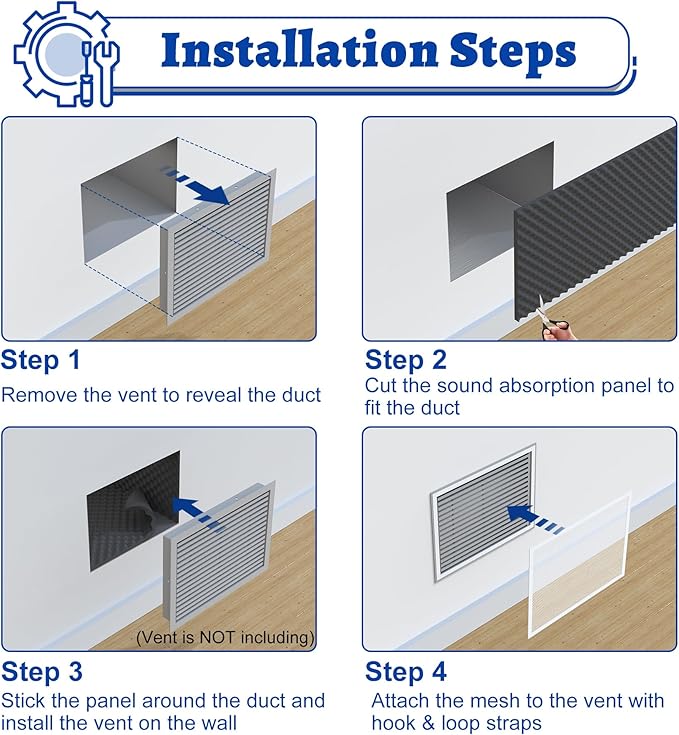 Installation Steps

Step 1
Remove the vent to reveal the duct

Step 2
Cut the sound absorption panel to fit the duct

(Vent is NOT including)

Step 3
Stick the panel around the duct and install the vent on the wall

Step 4
Attach the mesh to the vent with hook & loop straps