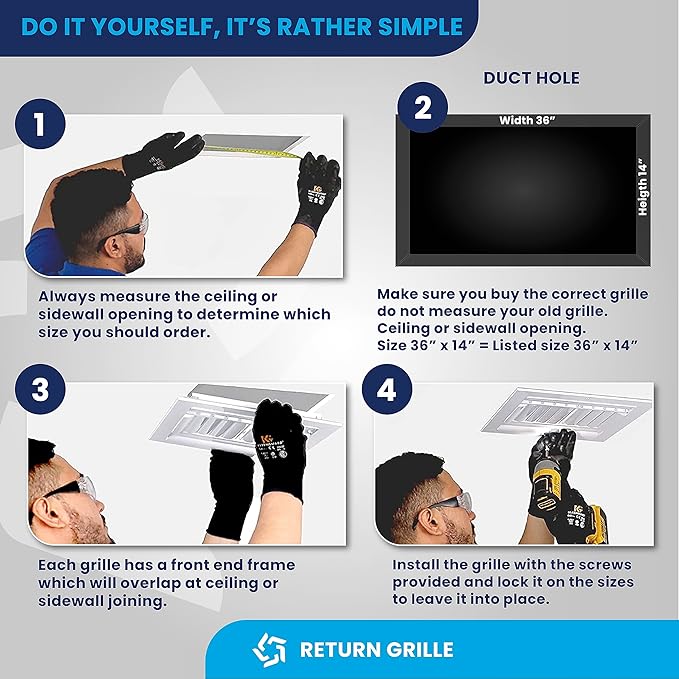 DO IT YOURSELF, IT'S RATHER SIMPLE

1

Always measure the ceiling or sidewall opening to determine which size you should order.

DUCT HOLE

2

Width 36"

Heigth 14"

Make sure you buy the correct grille do not measure your old grille. Ceiling or sidewall opening. Size 36" x 14" = Listed size 36" x 14"

3

Each grille has a front end frame which will overlap at ceiling or sidewall joining.

4

Install the grille with the screws provided and lock it on the sizes to leave it into place.

RETURN GRILLE