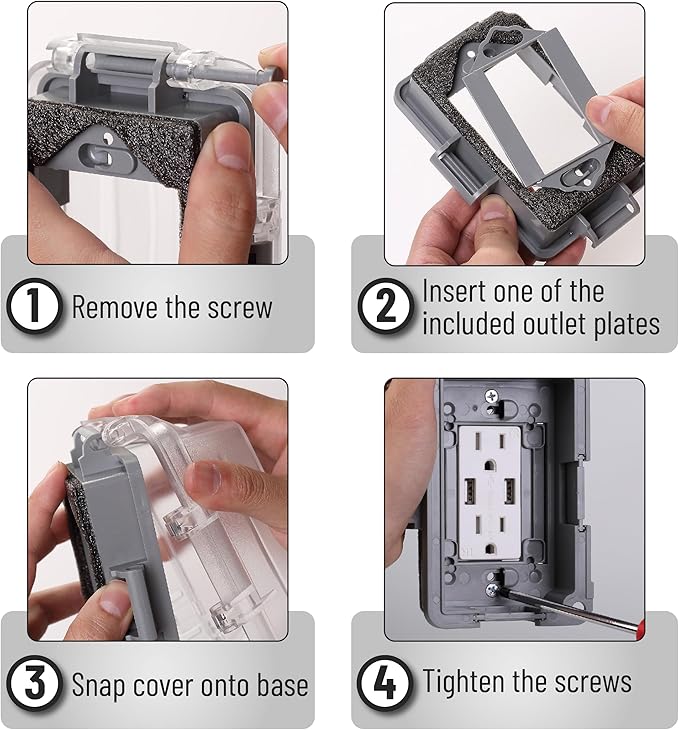 1 Remove the screw

2 Insert one of the included outlet plates

3 Snap cover onto base

4 Tighten the screws