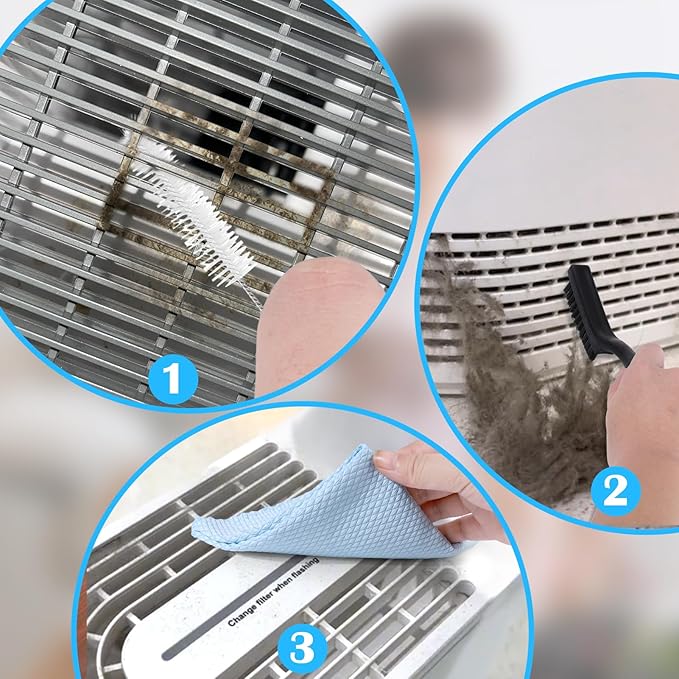 1

2

Change filter when flashing

3