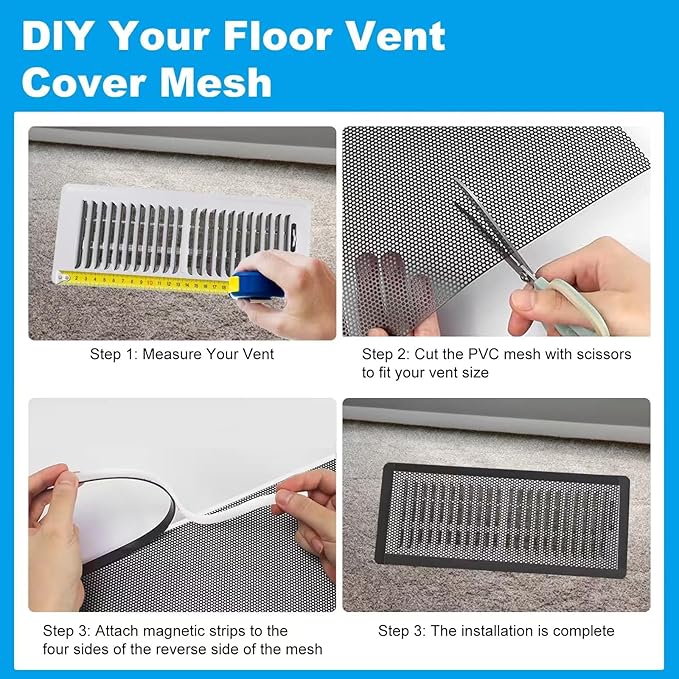 DIY Your Floor Vent Cover Mesh

Step 1: Measure Your Vent

Step 2: Cut the PVC mesh with scissors to fit your vent size

Step 3: Attach magnetic strips to the four sides of the reverse side of the mesh

Step 3: The installation is complete