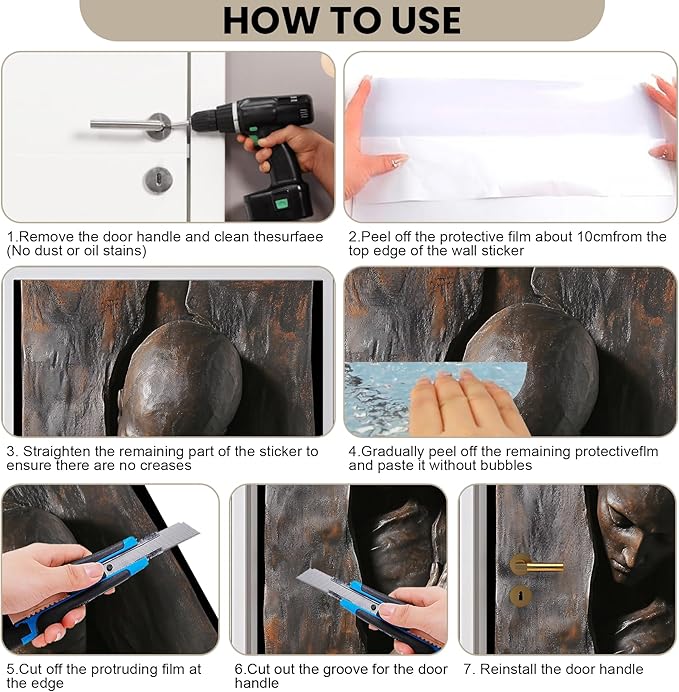 HOW TO USE

1.Remove the door handle and clean thesurfaee (No dust or oil stains)

2.Peel off the protective film about 10cmfrom the top edge of the wall sticker

3. Straighten the remaining part of the sticker to ensure there are no creases

4.Gradually peel off the remaining protectiveflm and paste it without bubbles

5.Cut off the protruding film at the edge

6.Cut out the groove for the door handle

7. Reinstall the door handle