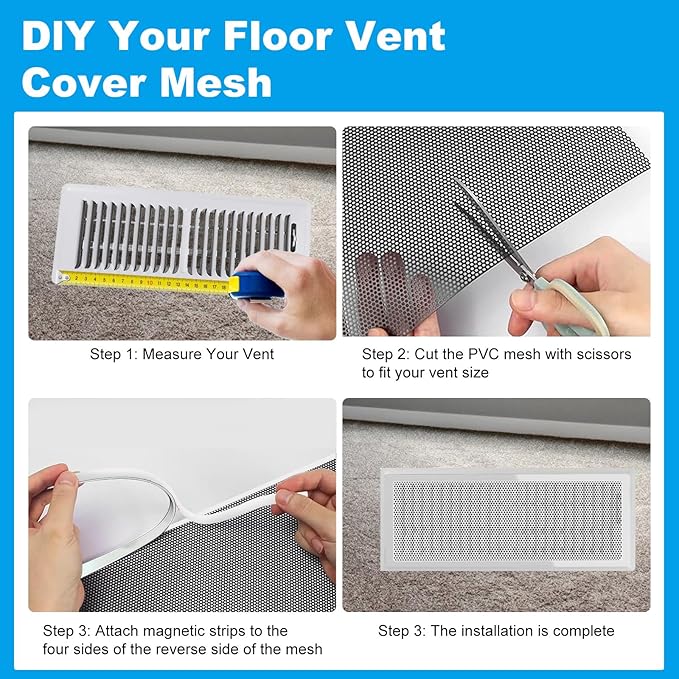 DIY Your Floor Vent Cover Mesh

1 2 3 4 5 6 7 8 9 10 11 12 13 14 15 16 17 18

Step 1: Measure Your Vent

Step 2: Cut the PVC mesh with scissors to fit your vent size

Step 3: Attach magnetic strips to the four sides of the reverse side of the mesh

Step 3: The installation is complete