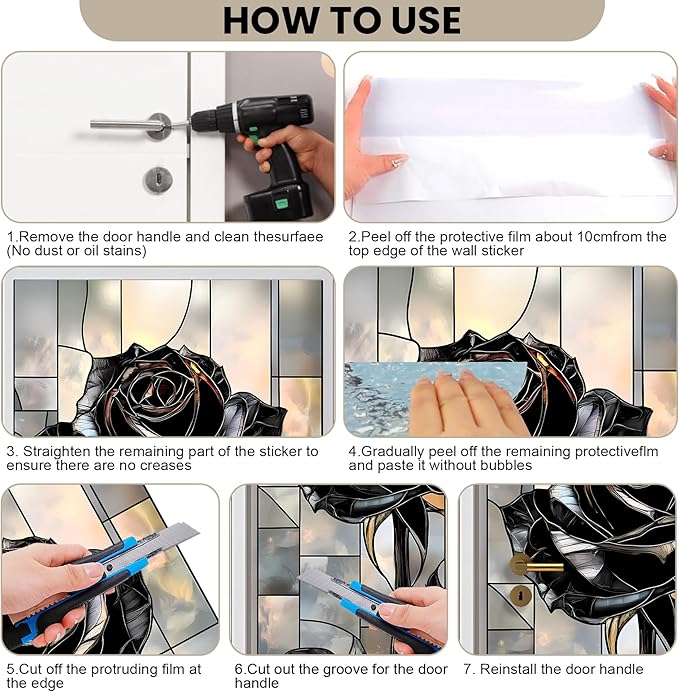 HOW TO USE

1.Remove the door handle and clean thesurfaee (No dust or oil stains)

2.Peel off the protective film about 10cmfrom the top edge of the wall sticker

3. Straighten the remaining part of the sticker to ensure there are no creases

4.Gradually peel off the remaining protectiveflm and paste it without bubbles

5.Cut off the protruding film at the edge

6.Cut out the groove for the door handle

7. Reinstall the door handle