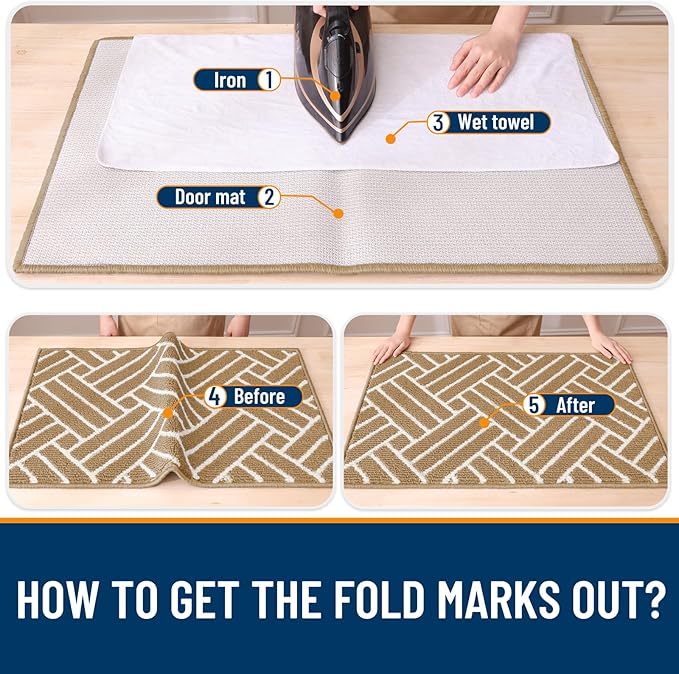 Iron 1

3 Wet towel

Door mat 2

4 Before

5 After

HOW TO GET THE FOLD MARKS OUT?