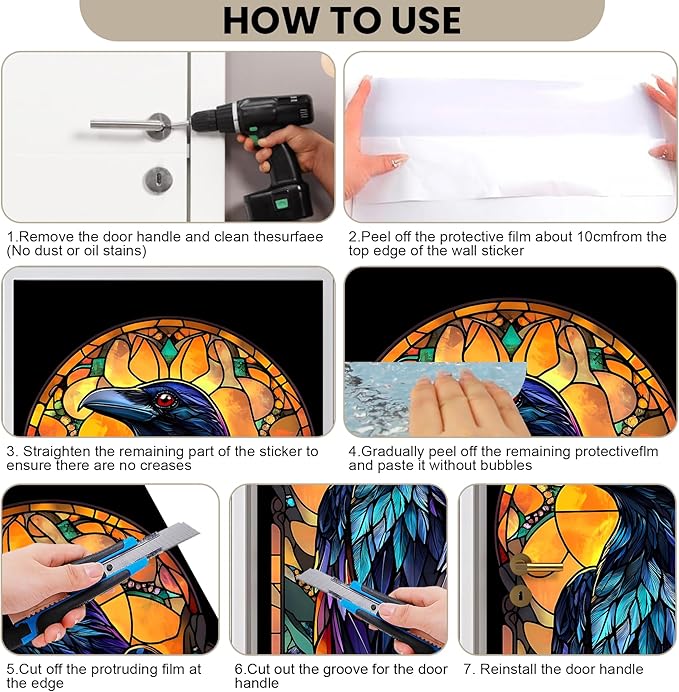 HOW TO USE

1.Remove the door handle and clean thesurfaee (No dust or oil stains)

2.Peel off the protective film about 10cmfrom the top edge of the wall sticker

3. Straighten the remaining part of the sticker to ensure there are no creases

4.Gradually peel off the remaining protectiveflm and paste it without bubbles

5.Cut off the protruding film at the edge

6.Cut out the groove for the door handle

7. Reinstall the door handle