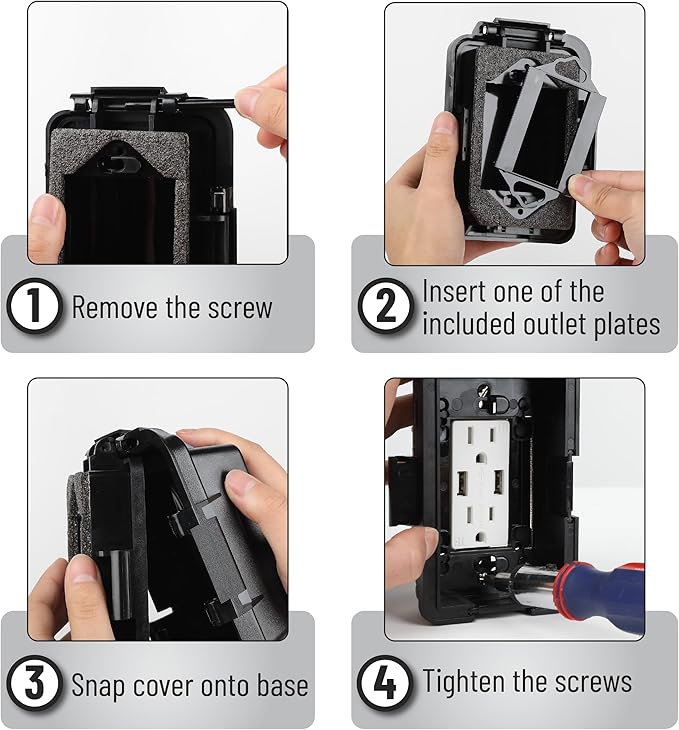 1 Remove the screw

2 Insert one of the included outlet plates

3 Snap cover onto base

4 Tighten the screws