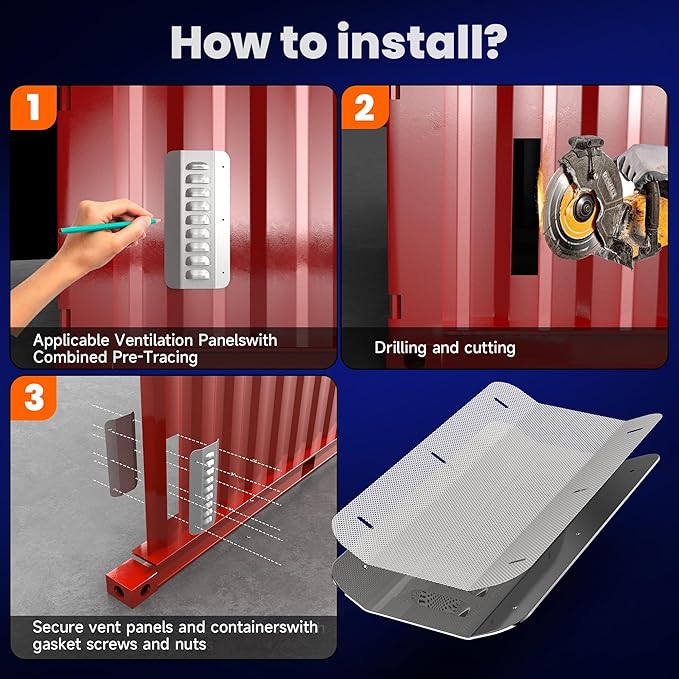 How to install?

1

Applicable Ventilation Panelswith Combined Pre-Tracing

2

Drilling and cutting

3

Secure vent panels and containerswith gasket screws and nuts