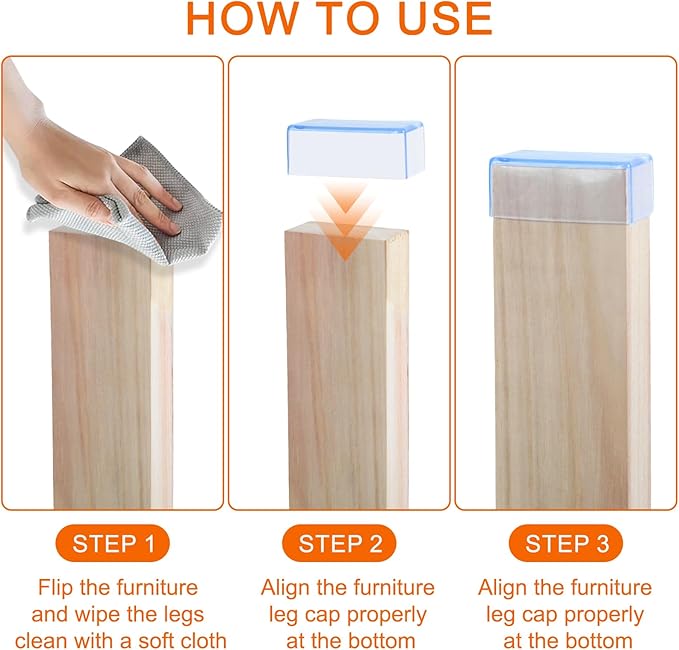 HOW TO USE

STEP 1

Flip the furniture and wipe the legs clean with a soft cloth

STEP 2

Align the furniture leg cap properly at the bottom

STEP 3

Align the furniture leg cap properly at the bottom