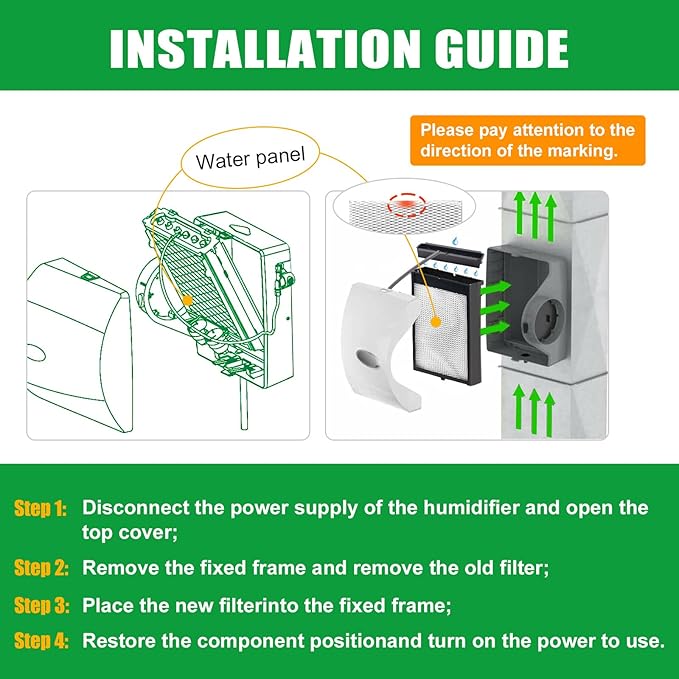 INSTALLATION GUIDE

Please pay attention to the direction of the marking.

Water panel

Step 1: Disconnect the power supply of the humidifier and open the top cover;

Step 2: Remove the fixed frame and remove the old filter;

Step 3: Place the new filterinto the fixed frame;

Step 4: Restore the component positionand turn on the power to use.