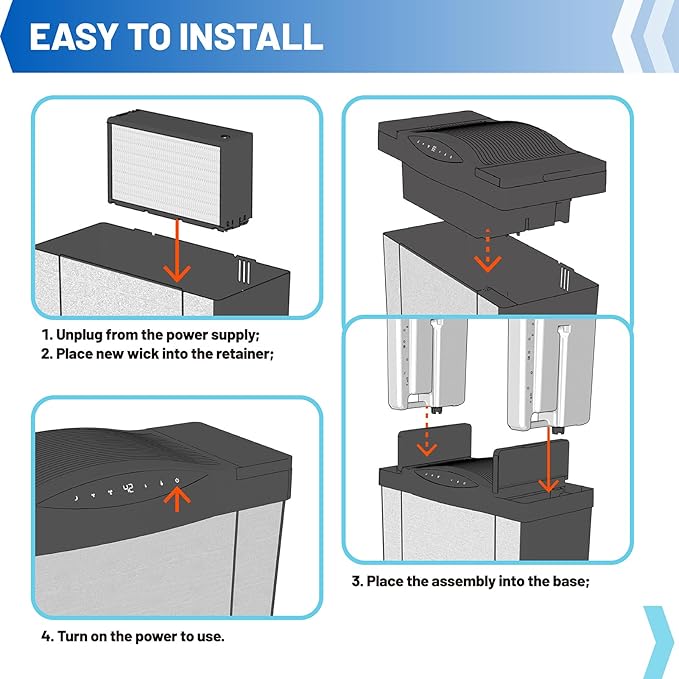 EASY TO INSTALL

1. Unplug from the power supply;
2. Place new wick into the retainer;

42

3. Place the assembly into the base;

4. Turn on the power to use.