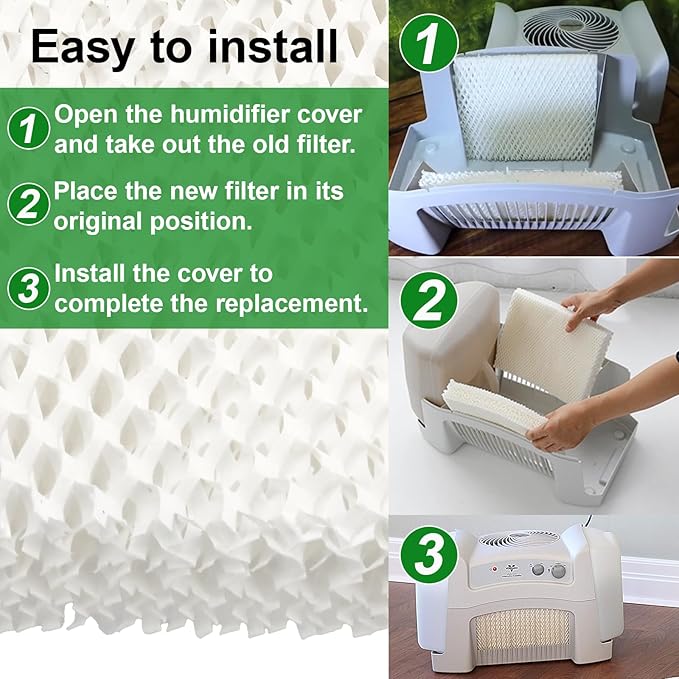 Easy to install

1 Open the humidifier cover and take out the old filter.

2 Place the new filter in its original position.

3 Install the cover to complete the replacement.

1

2

3