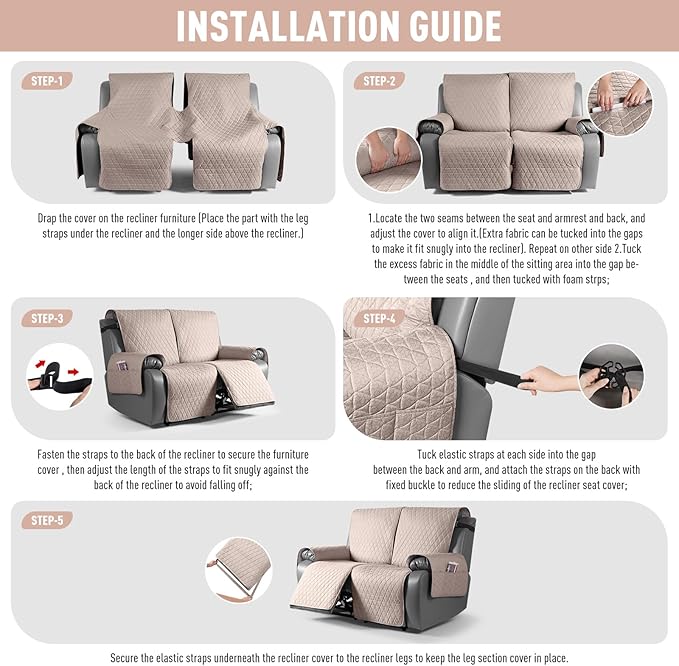 INSTALLATION GUIDE

STEP-1

Drap the cover on the recliner furniture (Place the part with the leg straps under the recliner and the longer side above the recliner.)

STEP-2

1.Locate the two seams between the seat and armrest and back, and adjust the cover to align it.(Extra fabric can be tucked into the gaps to make it fit snugly into the recliner). Repeat on other side 2.Tuck the excess fabric in the middle of the sitting area into the gap between the seats , and then tucked with foam strps;

STEP-3

Fasten the straps to the back of the recliner to secure the furniture cover , then adjust the length of the straps to fit snugly against the back of the recliner to avoid falling off;

STEP-4

Tuck elastic straps at each side into the gap between the back and arm, and attach the straps on the back with fixed buckle to reduce the sliding of the recliner seat cover;

STEP-5

Secure the elastic straps underneath the recliner cover to the recliner legs to keep the leg section cover in place.