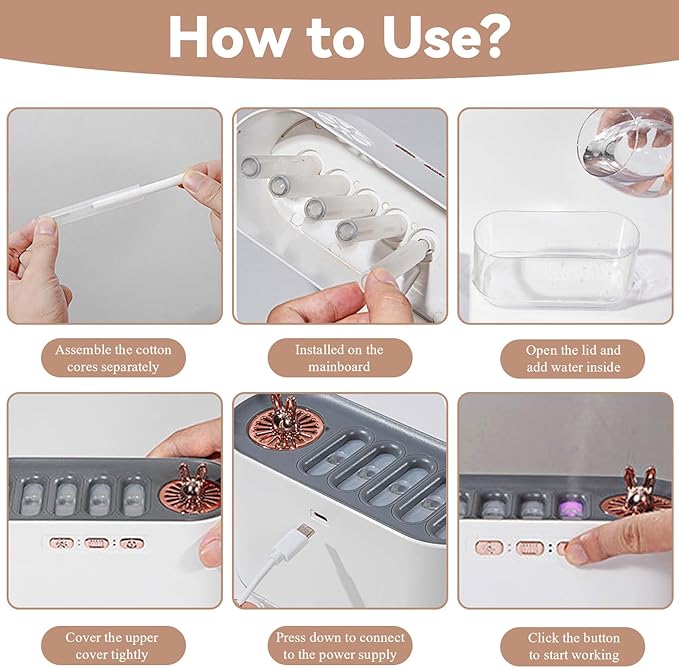 How to Use?

Assemble the cotton cores separately

Installed on the mainboard

Open the lid and add water inside

Cover the upper cover tightly

Press down to connect to the power supply

Click the button to start working