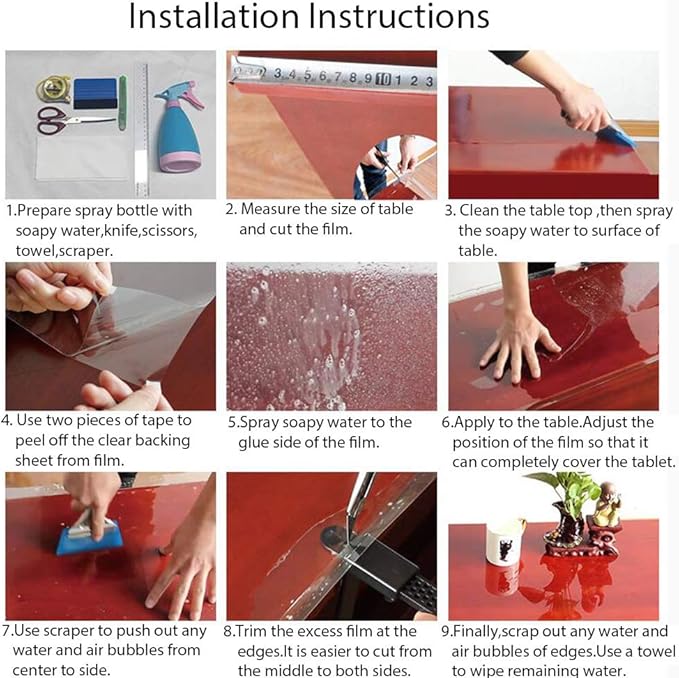 Installation Instructions

3 4 5 6 7 8 9 10 1 2 3

1.Prepare spray bottle with soapy water,knife,scissors, towel,scraper.

2. Measure the size of table and cut the film.

3. Clean the table top ,then spray the soapy water to surface of table.

4. Use two pieces of tape to peel off the clear backing sheet from film.

5.Spray soapy water to the glue side of the film.

6.Apply to the table.Adjust the position of the film so that it can completely cover the tablet.

7.Use scraper to push out any water and air bubbles from center to side.

8.Trim the excess film at the edges.It is easier to cut from the middle to both sides.

9.Finally,scrap out any water and air bubbles of edges.Use a towel to wipe remaining water.