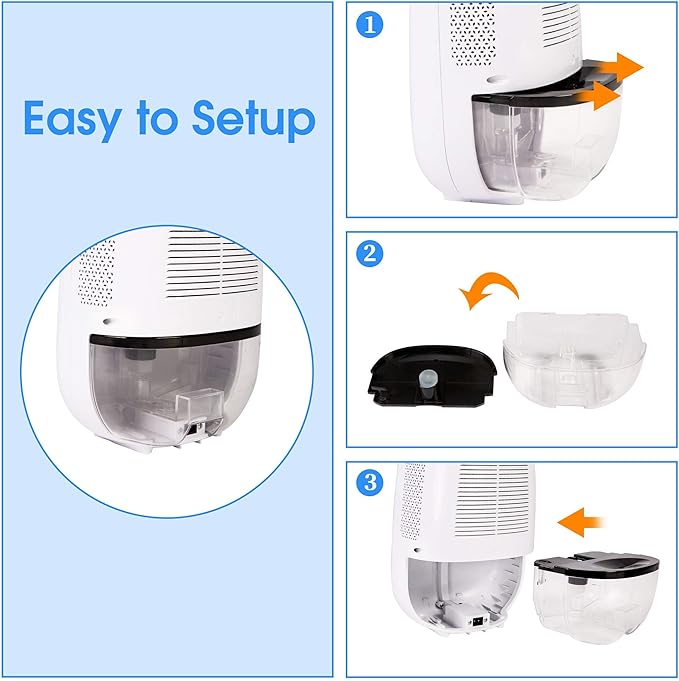 Easy to Setup

1

2

3