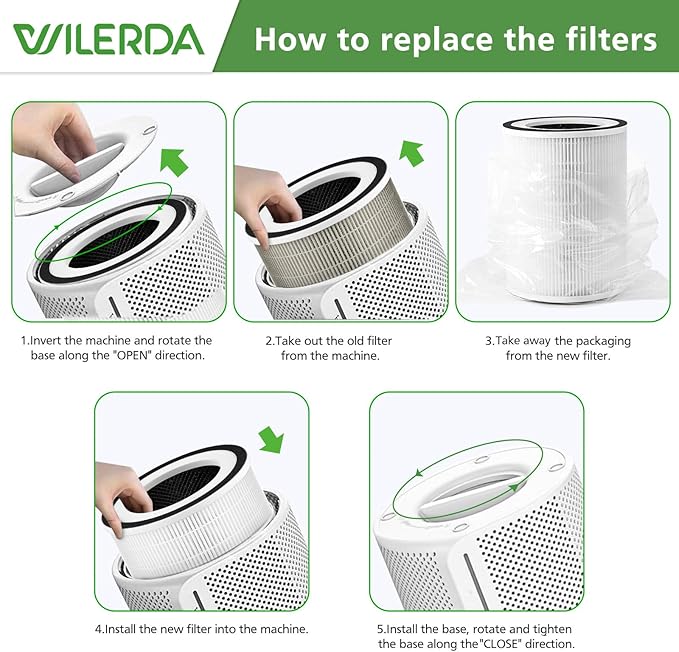 WILERDA

How to replace the filters

1.Invert the machine and rotate the base along the "OPEN" direction.

2.Take out the old filter from the machine.

3.Take away the packaging from the new filter.

4.Install the new filter into the machine.

5.Install the base, rotate and tighten the base along the"CLOSE" direction.