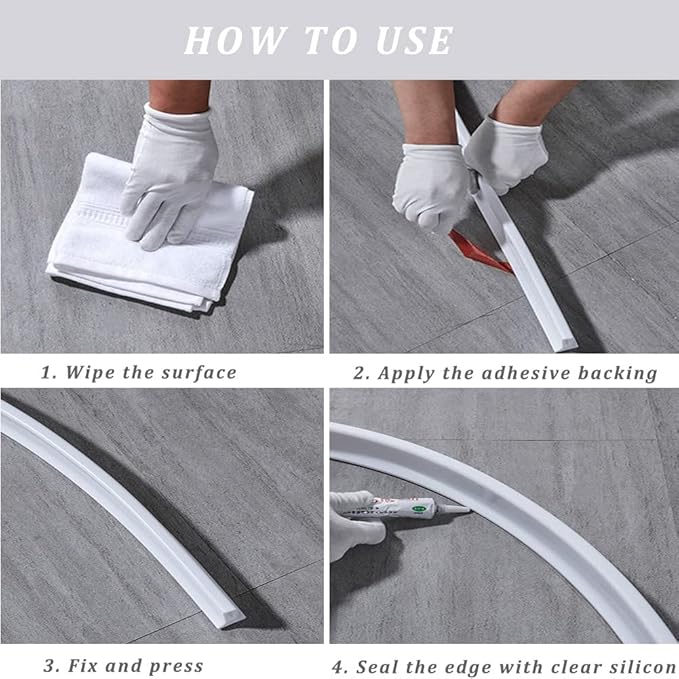 HOW TO USE

1. Wipe the surface

2. Apply the adhesive backing

3. Fix and press

4. Seal the edge with clear silicon