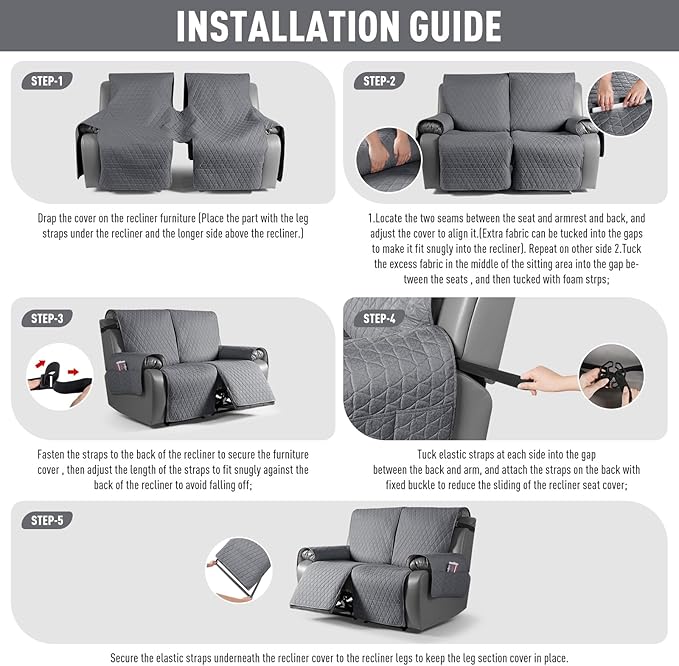 INSTALLATION GUIDE

STEP-1

Drap the cover on the recliner furniture (Place the part with the leg straps under the recliner and the longer side above the recliner.)

STEP-2

1.Locate the two seams between the seat and armrest and back, and adjust the cover to align it.(Extra fabric can be tucked into the gaps to make it fit snugly into the recliner). Repeat on other side 2.Tuck the excess fabric in the middle of the sitting area into the gap between the seats , and then tucked with foam strps;

STEP-3

Fasten the straps to the back of the recliner to secure the furniture cover , then adjust the length of the straps to fit snugly against the back of the recliner to avoid falling off;

STEP-4

Tuck elastic straps at each side into the gap between the back and arm, and attach the straps on the back with fixed buckle to reduce the sliding of the recliner seat cover;

STEP-5

Secure the elastic straps underneath the recliner cover to the recliner legs to keep the leg section cover in place.