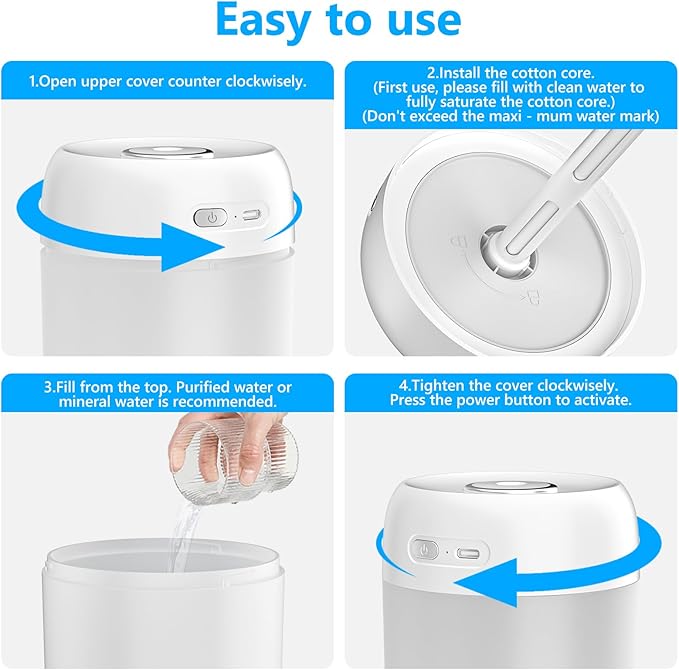 Easy to use

1.Open upper cover counter clockwisely.

2.Install the cotton core.
(First use, please fill with clean water to fully saturate the cotton core.)
(Don't exceed the maxi - mum water mark)

3.Fill from the top. Purified water or mineral water is recommended.

4.Tighten the cover clockwisely.
Press the power button to activate.