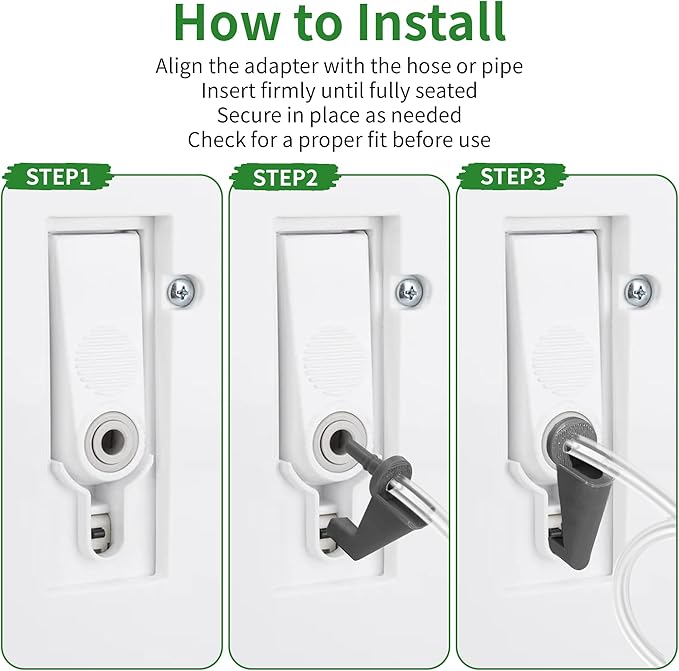 How to Install

Align the adapter with the hose or pipe
Insert firmly until fully seated
Secure in place as needed
Check for a proper fit before use

STEP1

STEP2

STEP3