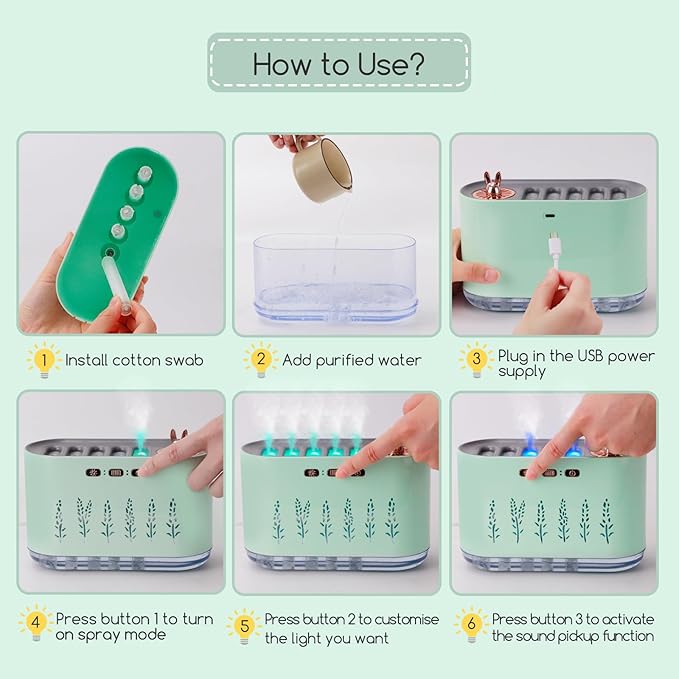 How to Use?

1 Install cotton swab

2 Add purified water

3 Plug in the USB power supply

4 Press button 1 to turn on spray mode

5 Press button 2 to customise the light you want

6 Press button 3 to activate the sound pickup function