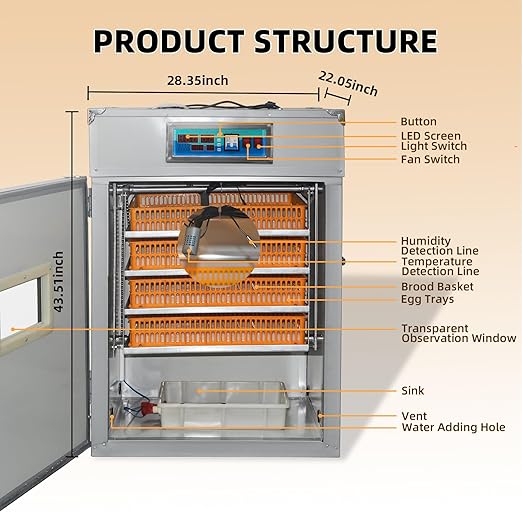 PRODUCT STRUCTURE

28.35inch

22.05inch

43.51inch

Button

LED Screen

Light Switch

Fan Switch

Humidity Detection Line

Temperature Detection Line

Brood Basket

Egg Trays

Transparent Observation Window

Sink

Vent

Water Adding Hole