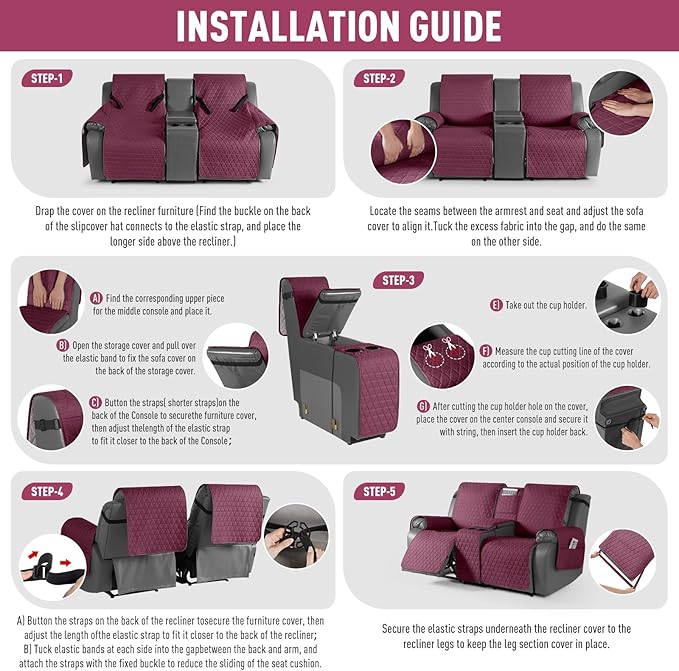 INSTALLATION GUIDE

STEP-1

Drap the cover on the recliner furniture (Find the buckle on the back of the slipcover hat connects to the elastic strap, and place the longer side above the recliner.)

STEP-2

Locate the seams between the armrest and seat and adjust the sofa cover to align it.Tuck the excess fabric into the gap, and do the same on the other side.

STEP-3

A) Find the corresponding upper piece for the middle console and place it.

B) Open the storage cover and pull over the elastic band to fix the sofa cover on the back of the storage cover.

C) Button the straps( shorter straps)on the back of the Console to securethe furniture cover, then adjust thelength of the elastic strap to fit it closer to the back of the Console;

E) Take out the cup holder.

F) Measure the cup cutting line of the cover according to the actual position of the cup holder.

G) After cutting the cup holder hole on the cover, place the cover on the center console and secure it with string, then insert the cup holder back.

STEP-4

A) Button the straps on the back of the recliner tosecure the furniture cover, then adjust the length ofthe elastic strap to fit it closer to the back of the recliner;
B) Tuck elastic bands at each side into the gapbetween the back and arm, and attach the straps with the fixed buckle to reduce the sliding of the seat cushion.

STEP-5

Secure the elastic straps underneath the recliner cover to the recliner legs to keep the leg section cover in place.