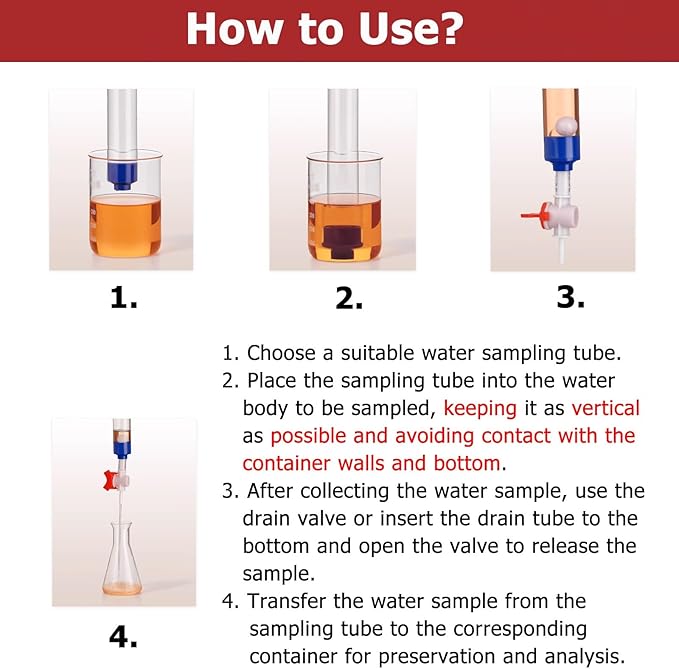 How to Use?

1.

2.

3.

4.

1. Choose a suitable water sampling tube.
2. Place the sampling tube into the water body to be sampled, keeping it as vertical as possible and avoiding contact with the container walls and bottom.
3. After collecting the water sample, use the drain valve or insert the drain tube to the bottom and open the valve to release the sample.
4. Transfer the water sample from the sampling tube to the corresponding container for preservation and analysis.