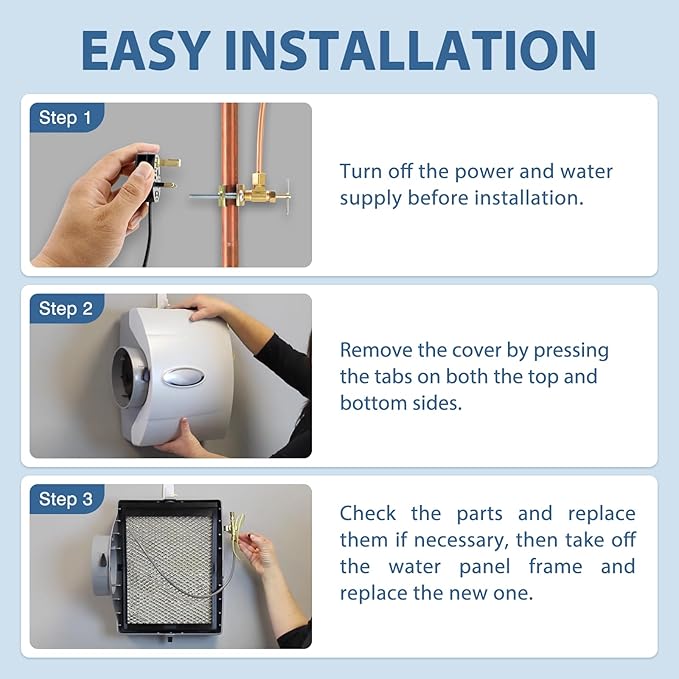 EASY INSTALLATION

Step 1

Turn off the power and water supply before installation.

Step 2

Remove the cover by pressing the tabs on both the top and bottom sides.

Step 3

Check the parts and replace them if necessary, then take off the water panel frame and replace the new one.