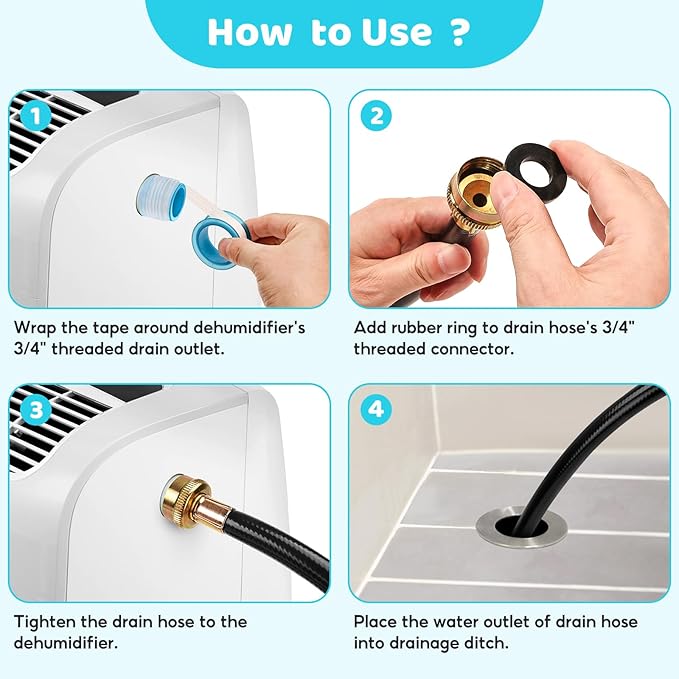 How to Use ?

1

Wrap the tape around dehumidifier's 3/4" threaded drain outlet.

2

Add rubber ring to drain hose's 3/4" threaded connector.

3

Tighten the drain hose to the dehumidifier.

4

Place the water outlet of drain hose into drainage ditch.