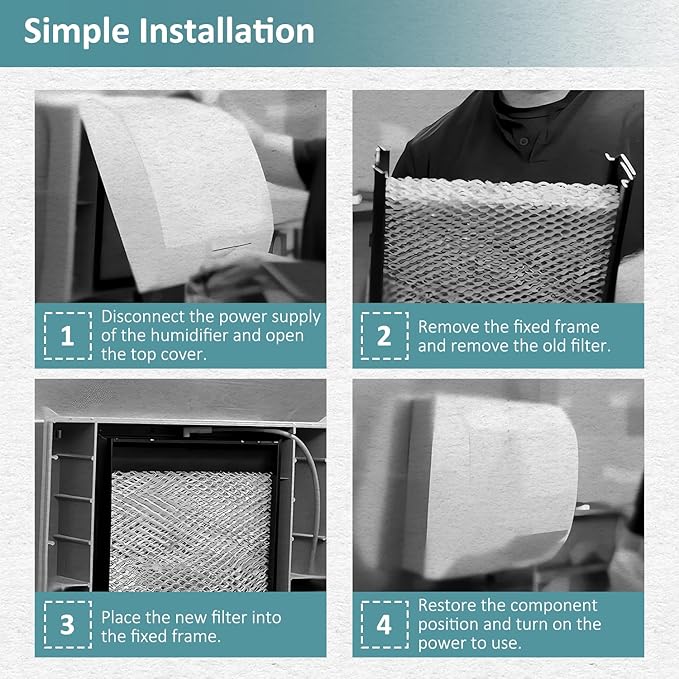 Simple Installation

1 Disconnect the power supply of the humidifier and open the top cover.

2 Remove the fixed frame and remove the old filter.

3 Place the new filter into the fixed frame.

4 Restore the component position and turn on the power to use.