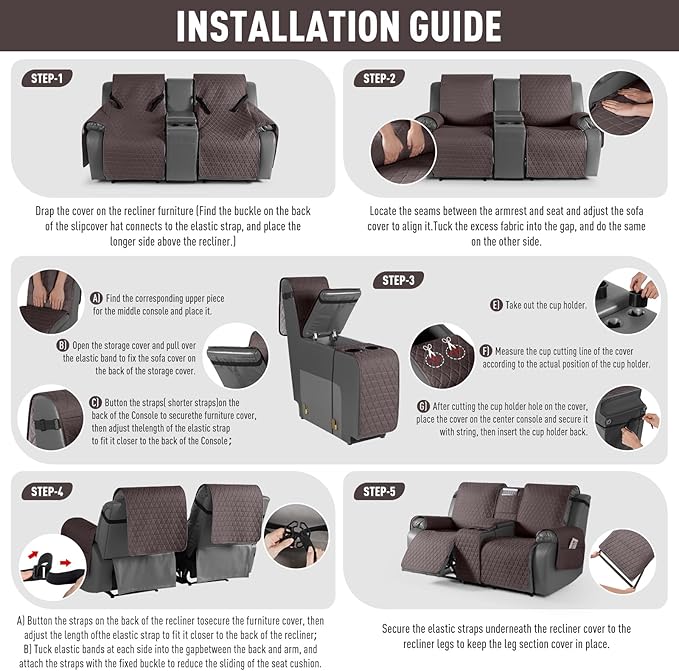 INSTALLATION GUIDE

STEP-1

Drap the cover on the recliner furniture (Find the buckle on the back of the slipcover hat connects to the elastic strap, and place the longer side above the recliner.)

STEP-2

Locate the seams between the armrest and seat and adjust the sofa cover to align it.Tuck the excess fabric into the gap, and do the same on the other side.

STEP-3

A) Find the corresponding upper piece for the middle console and place it.

B) Open the storage cover and pull over the elastic band to fix the sofa cover on the back of the storage cover.

C) Button the straps( shorter straps)on the back of the Console to securethe furniture cover, then adjust thelength of the elastic strap to fit it closer to the back of the Console;

E) Take out the cup holder.

F) Measure the cup cutting line of the cover according to the actual position of the cup holder.

G) After cutting the cup holder hole on the cover, place the cover on the center console and secure it with string, then insert the cup holder back.

STEP-4

A) Button the straps on the back of the recliner tosecure the furniture cover, then adjust the length ofthe elastic strap to fit it closer to the back of the recliner;
B) Tuck elastic bands at each side into the gapbetween the back and arm, and attach the straps with the fixed buckle to reduce the sliding of the seat cushion.

STEP-5

Secure the elastic straps underneath the recliner cover to the recliner legs to keep the leg section cover in place.