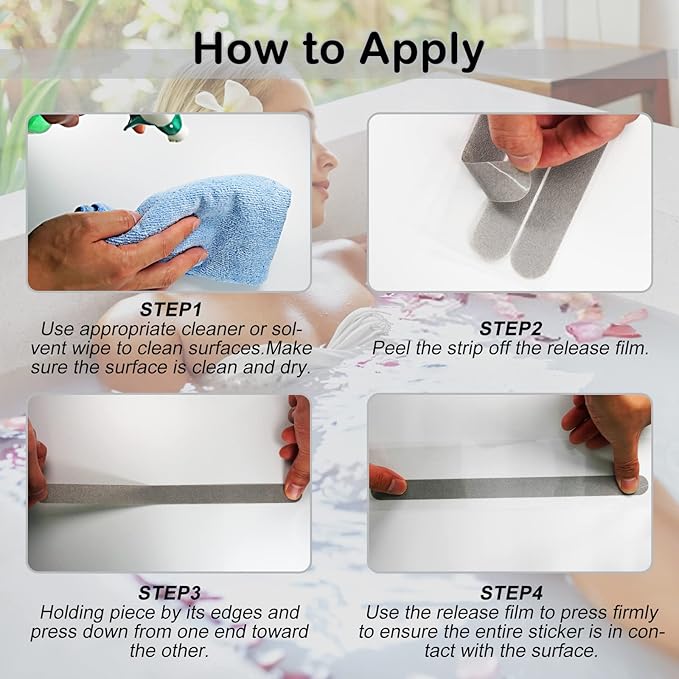 How to Apply

STEP1
Use appropriate cleaner or solvent wipe to clean surfaces.Make sure the surface is clean and dry.

STEP2
Peel the strip off the release film.

STEP3
Holding piece by its edges and press down from one end toward the other.

STEP4
Use the release film to press firmly to ensure the entire sticker is in contact with the surface.