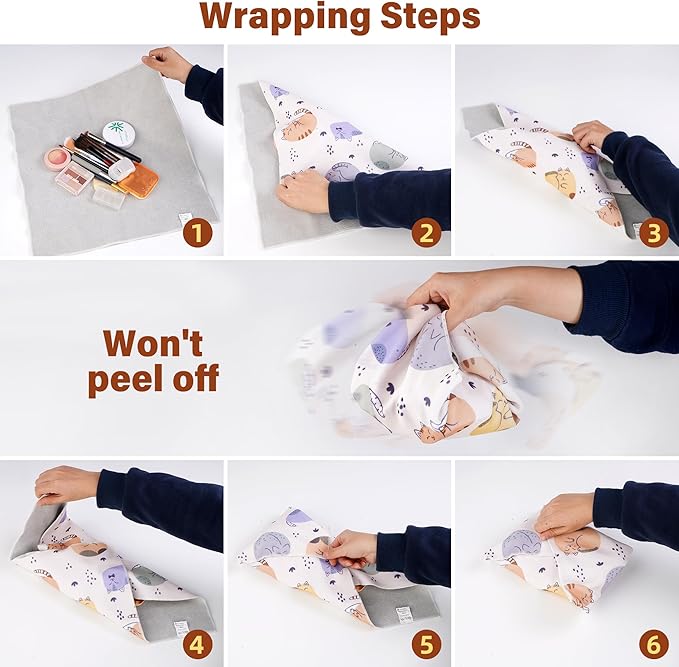 Wrapping Steps

1

2

3

Won't peel off

4

5

6