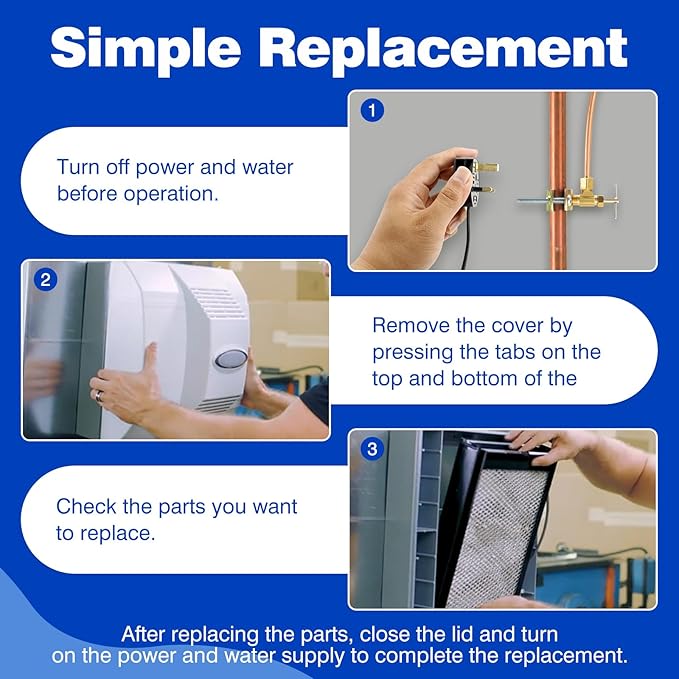 Simple Replacement

1

Turn off power and water before operation.

2

Remove the cover by pressing the tabs on the top and bottom of the

3

Check the parts you want to replace.

After replacing the parts, close the lid and turn on the power and water supply to complete the replacement.