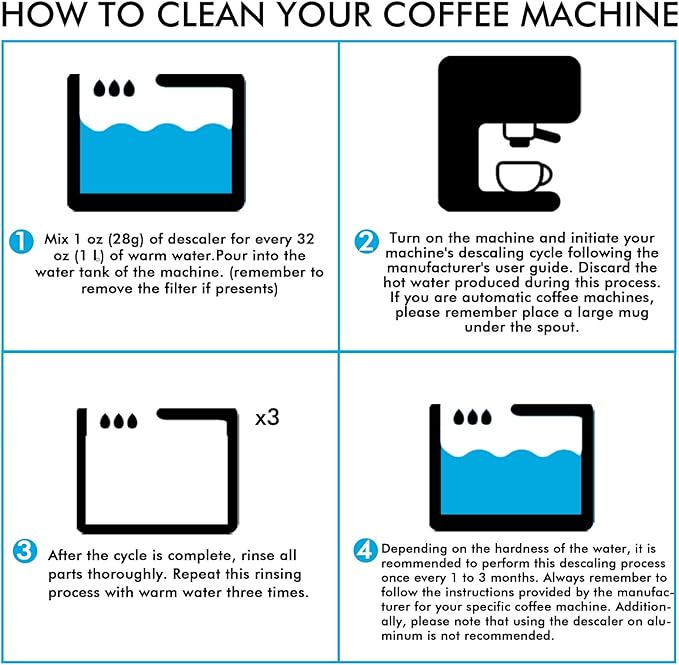 HOW TO CLEAN YOUR COFFEE MACHINE

1 Mix 1 oz (28g) of descaler for every 32 oz (1 L) of warm water.Pour into the water tank of the machine. (remember to remove the filter if presents)

2 Turn on the machine and initiate your machine's descaling cycle following the manufacturer's user guide. Discard the hot water produced during this process. If you are automatic coffee machines, please remember place a large mug under the spout.

x3

3 After the cycle is complete, rinse all parts thoroughly. Repeat this rinsing process with warm water three times.

4 Depending on the hardness of the water, it is reommended to perform this descaling process once every 1 to 3 months. Always remember to follow the instructions provided by the manufacturer for your specific coffee machine. Additionally, please note that using the descaler on aluminum is not recommended.