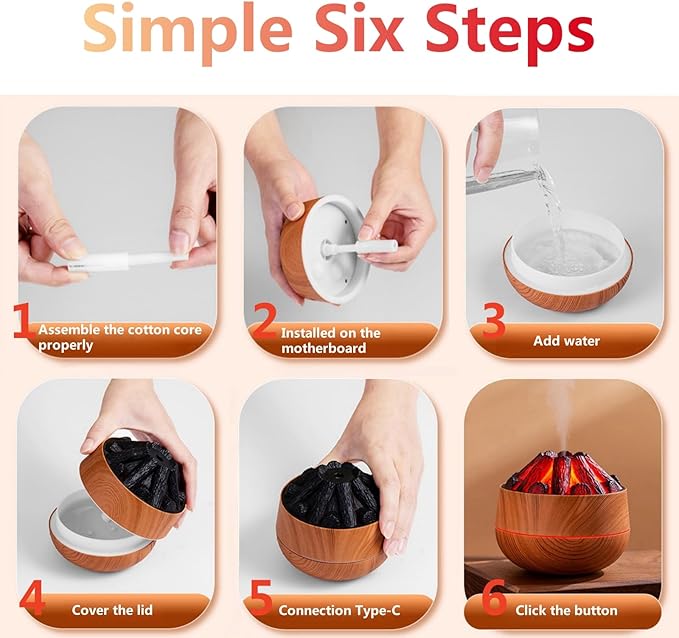 Simple Six Steps

1 Assemble the cotton core properly

2 Installed on the motherboard

3 Add water

4 Cover the lid

5 Connection Type-C

6 Click the button