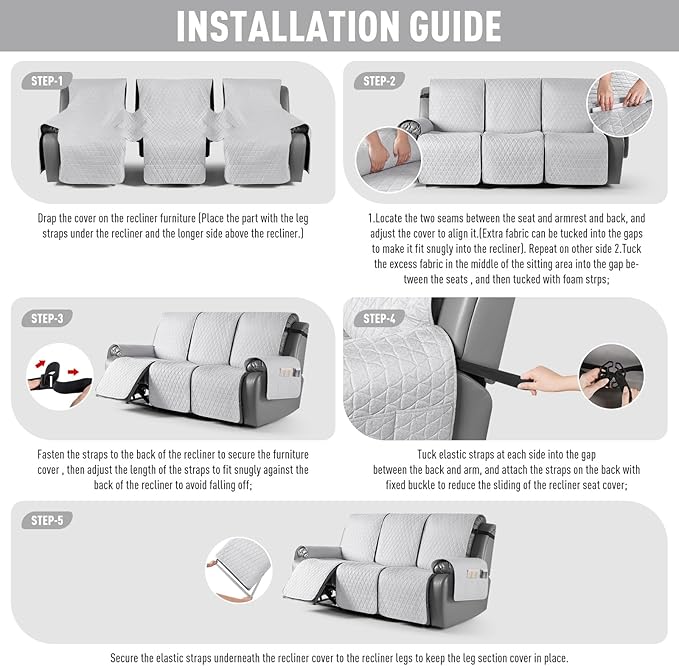 INSTALLATION GUIDE

STEP-1

Drap the cover on the recliner furniture (Place the part with the leg straps under the recliner and the longer side above the recliner.)

STEP-2

1.Locate the two seams between the seat and armrest and back, and adjust the cover to align it.(Extra fabric can be tucked into the gaps to make it fit snugly into the recliner). Repeat on other side 2.Tuck the excess fabric in the middle of the sitting area into the gap between the seats , and then tucked with foam strps;

STEP-3

Fasten the straps to the back of the recliner to secure the furniture cover , then adjust the length of the straps to fit snugly against the back of the recliner to avoid falling off;

STEP-4

Tuck elastic straps at each side into the gap between the back and arm, and attach the straps on the back with fixed buckle to reduce the sliding of the recliner seat cover;

STEP-5

Secure the elastic straps underneath the recliner cover to the recliner legs to keep the leg section cover in place.