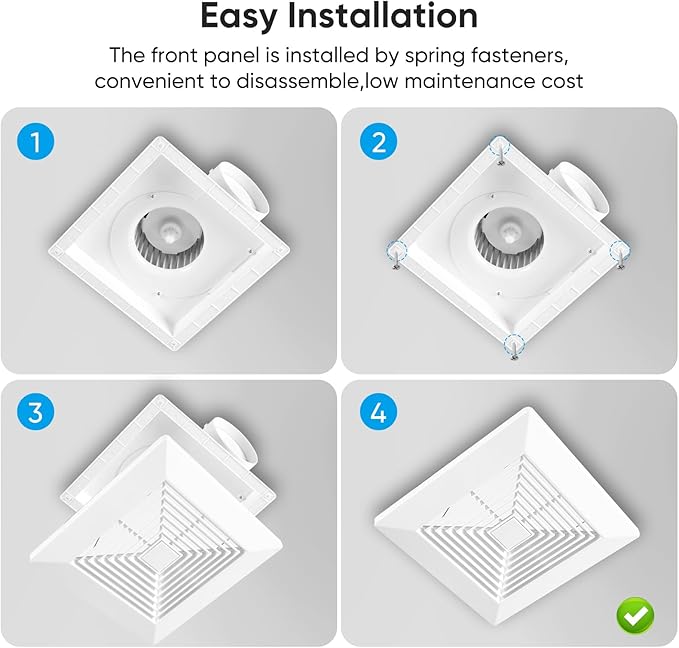 Easy Installation

The front panel is installed by spring fasteners, convenient to disassemble,low maintenance cost

1

2

3

4