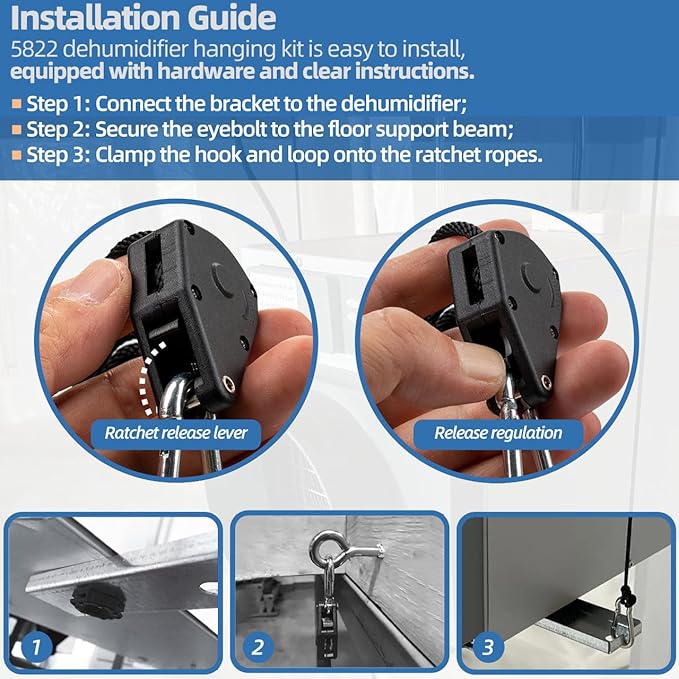 Installation Guide
5822 dehumidifier hanging kit is easy to install, equipped with hardware and clear instructions.

Step 1: Connect the bracket to the dehumidifier;
Step 2: Secure the eyebolt to the floor support beam;
Step 3: Clamp the hook and loop onto the ratchet ropes.

Ratchet release lever

Release regulation

1

2

3