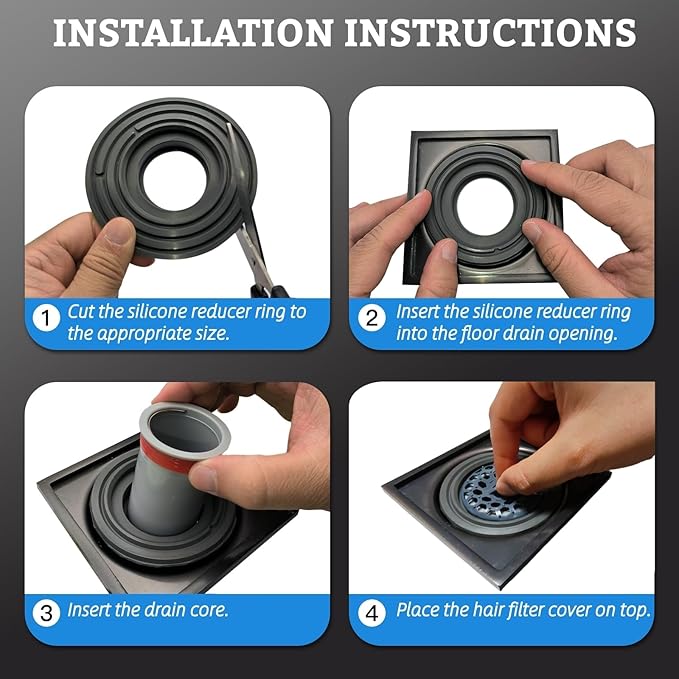 INSTALLATION INSTRUCTIONS

1 Cut the silicone reducer ring to the appropriate size.

2 Insert the silicone reducer ring into the floor drain opening.

3 Insert the drain core.

4 Place the hair filter cover on top.