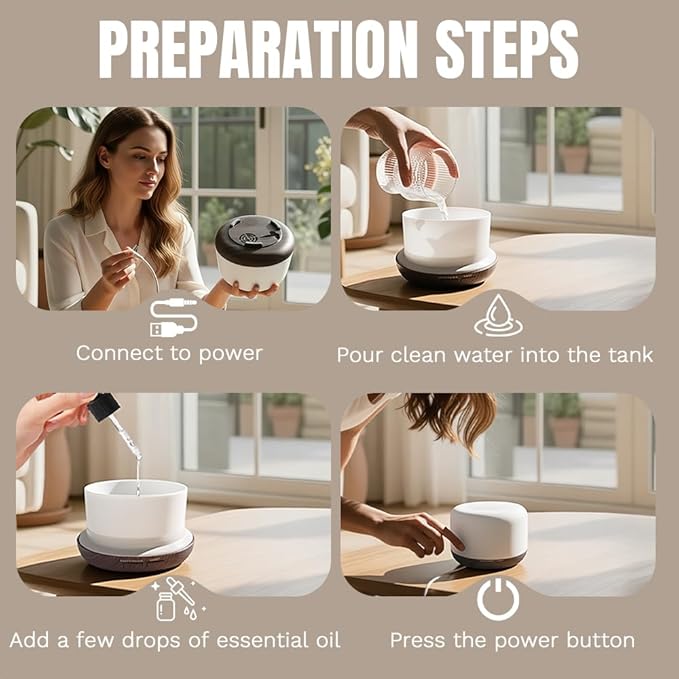 PREPARATION STEPS

Connect to power

Pour clean water into the tank

Add a few drops of essential oil

Press the power button