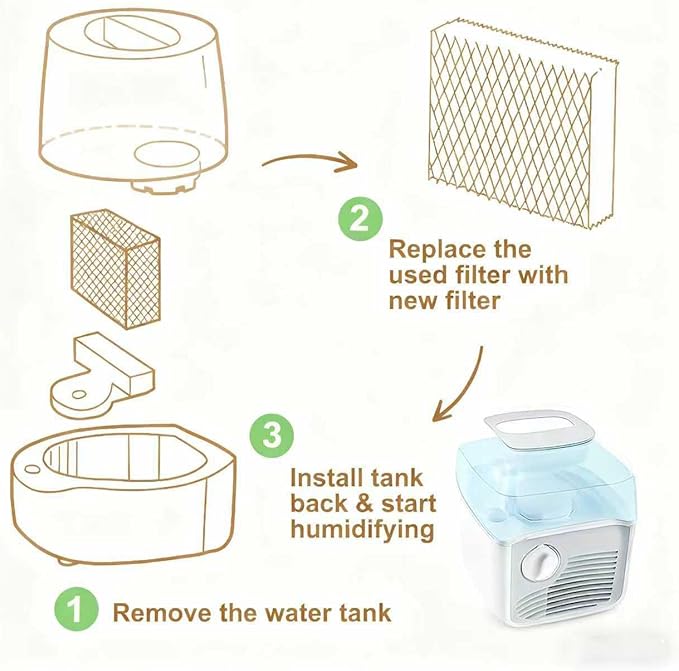 2
Replace the used filter with new filter

3
Install tank back & start humidifying

1
Remove the water tank